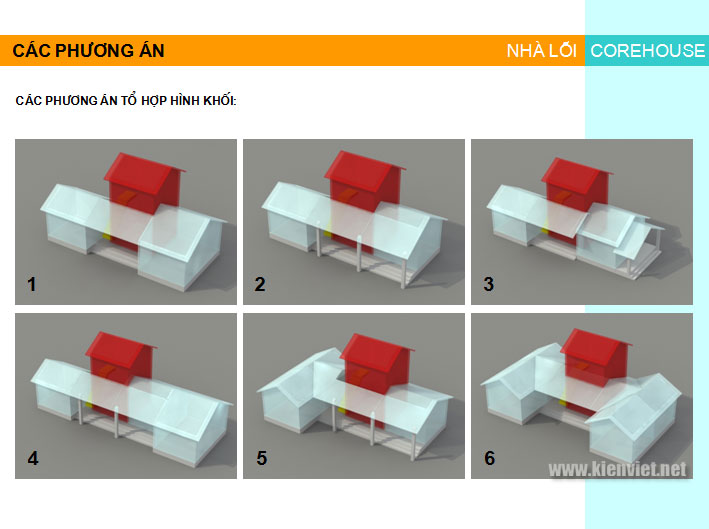 CÁC PHƯƠNG ÁN

NHÀ LÕI

COREHOUSE

CÁC PHƯƠNG ÁN TỔ HỢP HÌNH KHỐI:

1

2

3

4

5

6

www.kienviet.net